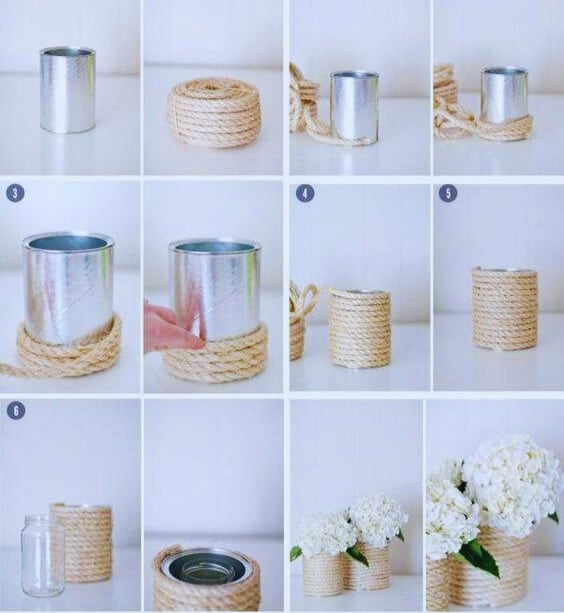 3

4

5

6